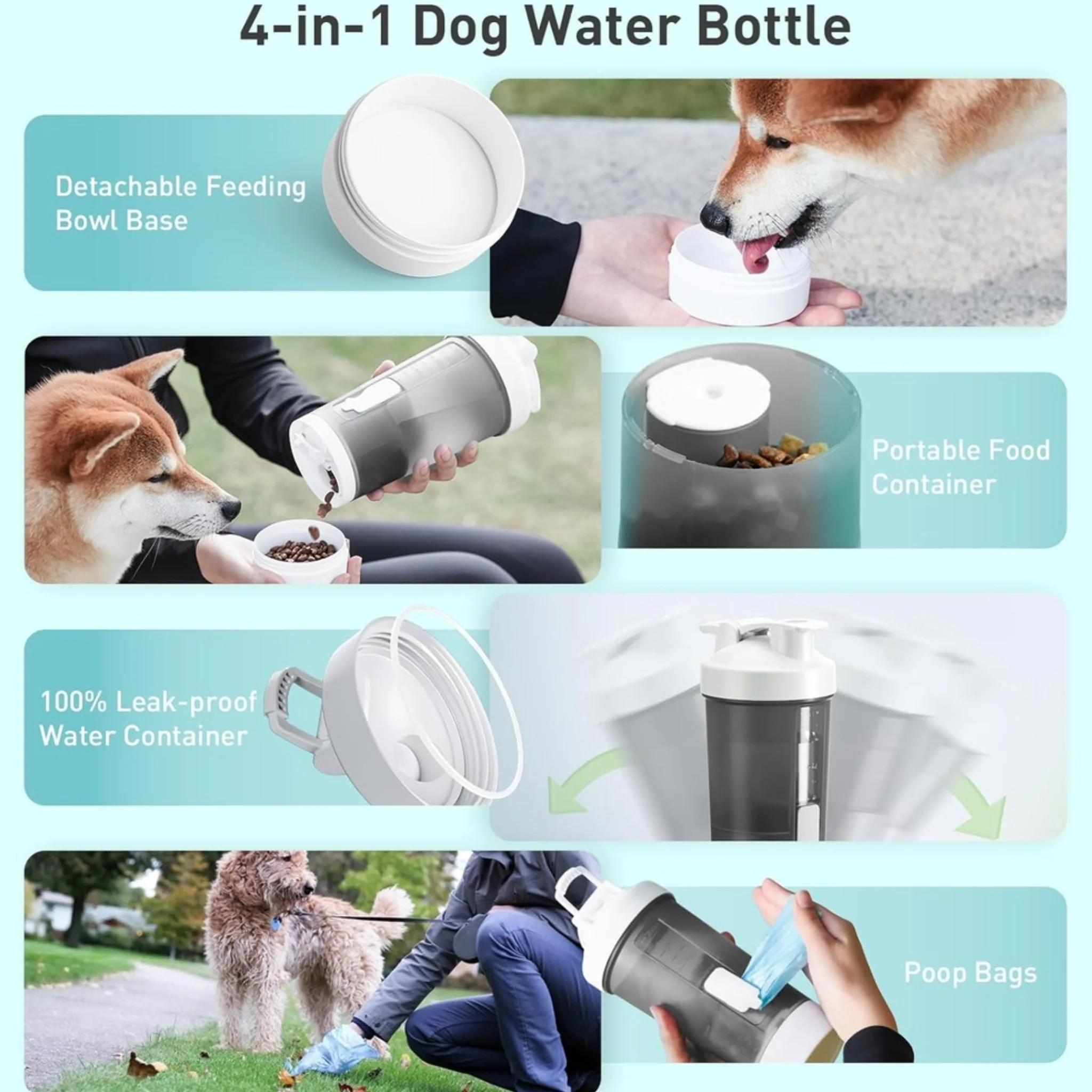 4-in-1 Dog Water Bottle

Detachable Feeding Bowl Base

Portable Food Container

100% Leak-proof Water Container

Poop Bags